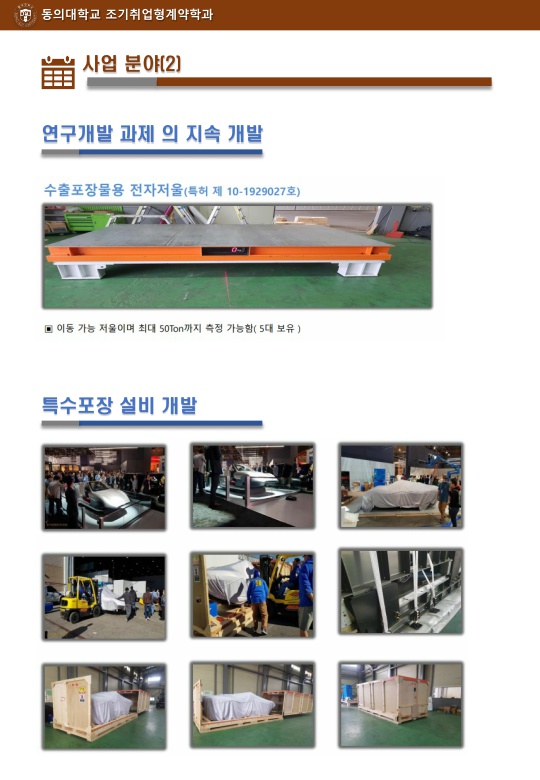 동의대학교 조기취업형계약학과

사업 분야(2)

연구개발 과제 의 지속 개발

수출포장물용 전자저울(특허 제 10-1929027호)

▣ 이동 가능 저울이며 최대 50Ton까지 측정 가능함( 5대 보유 )

특수포장 설비 개발