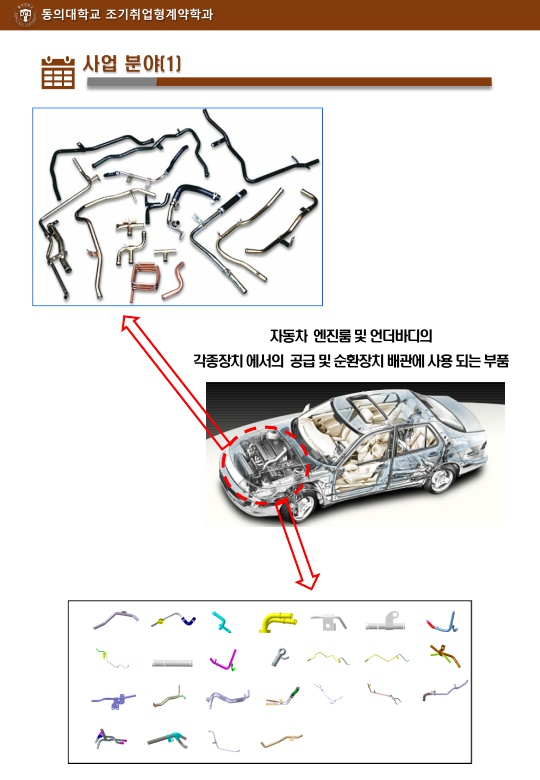 동의대학교 조기취업형계약학과

사업 분야(1)

자동차 엔진룸 및 언더바디의
각종장치 에서의 공급 및 순환장치 배관에 사용 되는 부품