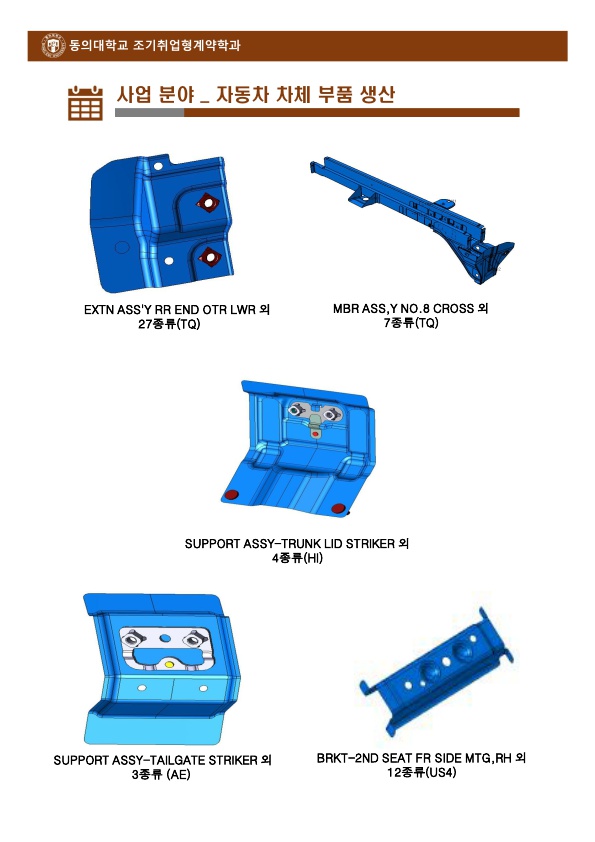 동의대학교 조기취업형계약학과

사업 분야 _ 자동차 차체 부품 생산

EXTN ASS'Y RR END OTR LWR 외
27종류(TQ)

MBR ASS,Y NO.8 CROSS 외
7종류(TQ)

SUPPORT ASSY-TRUNK LID STRIKER 외
4종류(HI)

SUPPORT ASSY-TAILGATE STRIKER 외
3종류 (AE)

BRKT-2ND SEAT FR SIDE MTG,RH 외
12종류(US4)